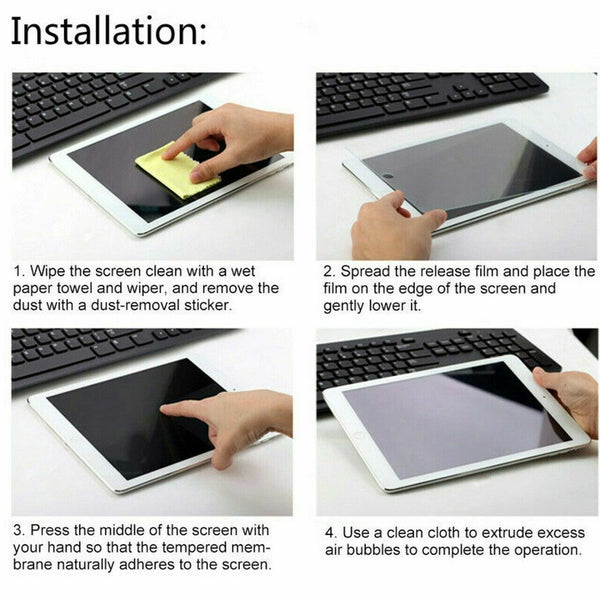 Installation:

1. Wipe the screen clean with a wet paper towel and wiper, and remove the dust with a dust-removal sticker.

2. Spread the release film and place the film on the edge of the screen and gently lower it.

3. Press the middle of the screen with your hand so that the tempered membrane naturally adheres to the screen.

4. Use a clean cloth to extrude excess air bubbles to complete the operation.