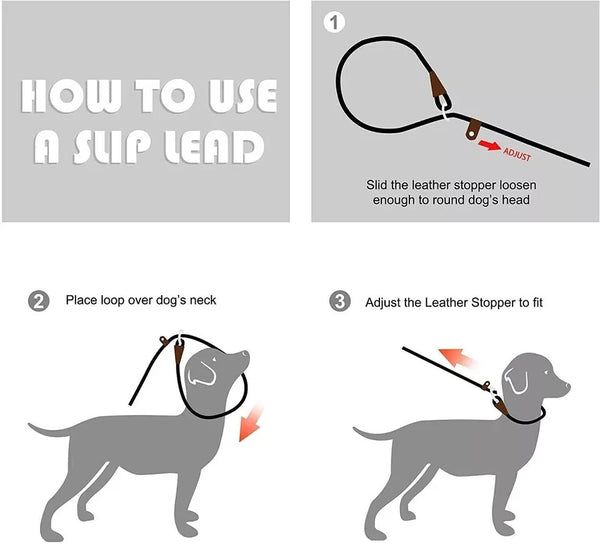 HOW TO USE A SLIP LEAD

1

ADJUST

Slid the leather stopper loosen enough to round dog's head

2 Place loop over dog's neck

3 Adjust the Leather Stopper to fit