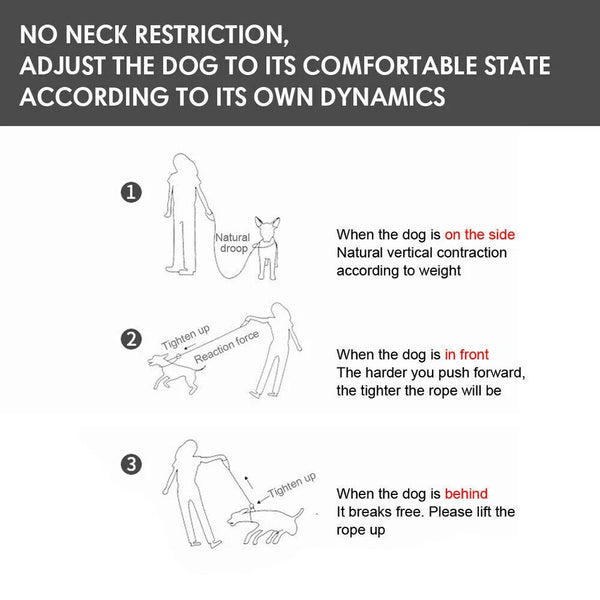 NO NECK RESTRICTION,
ADJUST THE DOG TO ITS COMFORTABLE STATE ACCORDING TO ITS OWN DYNAMICS

1

Natural droop

When the dog is on the side
Natural vertical contraction according to weight

2

Tighten up

Reaction force

When the dog is in front
The harder you push forward, the tighter the rope will be

3

Tighten up

When the dog is behind
It breaks free. Please lift the rope up