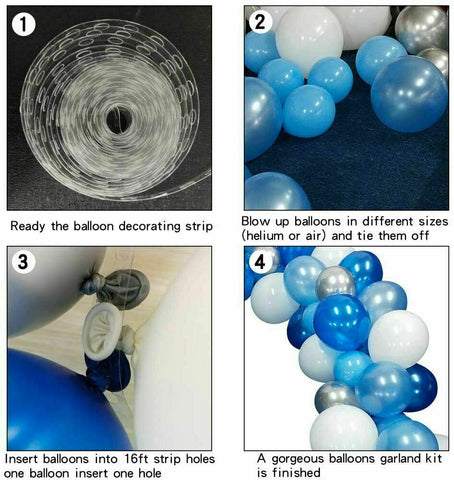 1

Ready the balloon decorating strip

2

Blow up balloons in different sizes (helium or air) and tie them off

3

Insert balloons into 16ft strip holes one balloon insert one hole

4

A gorgeous balloons garland kit is finished