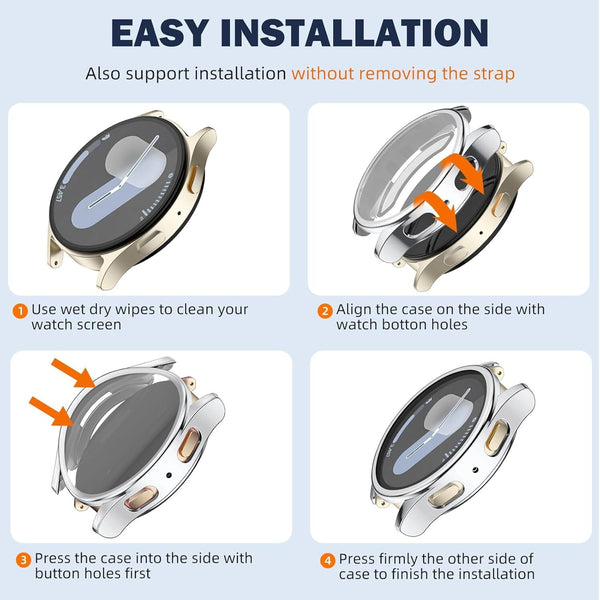 EASY INSTALLATION

Also support installation without removing the strap

1 Use wet dry wipes to clean your watch screen

2 Align the case on the side with watch botton holes

3 Press the case into the side with button holes first

4 Press firmly the other side of case to finish the installation