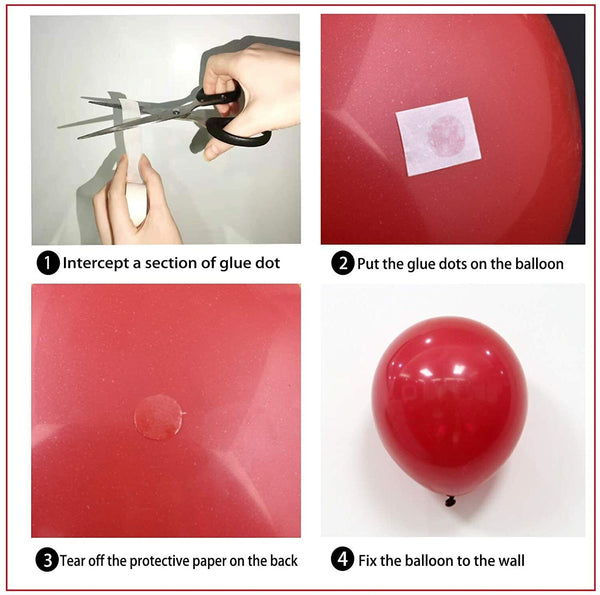 1 Intercept a section of glue dot

2 Put the glue dots on the balloon

3 Tear off the protective paper on the back

4 Fix the balloon to the wall