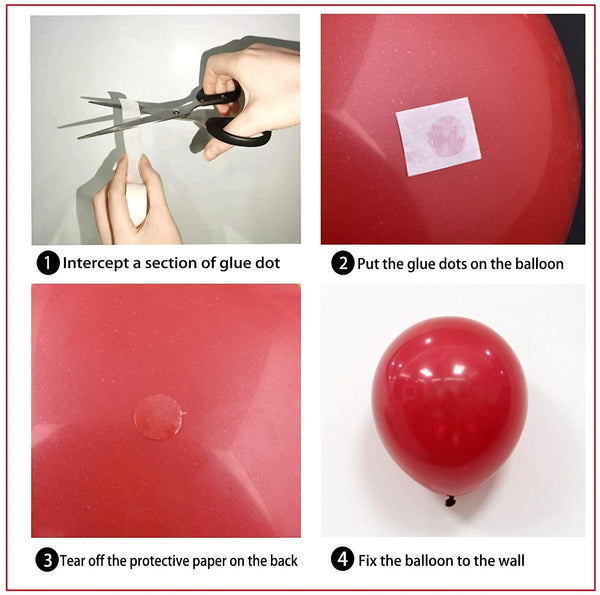 1 Intercept a section of glue dot

2 Put the glue dots on the balloon

3 Tear off the protective paper on the back

4 Fix the balloon to the wall