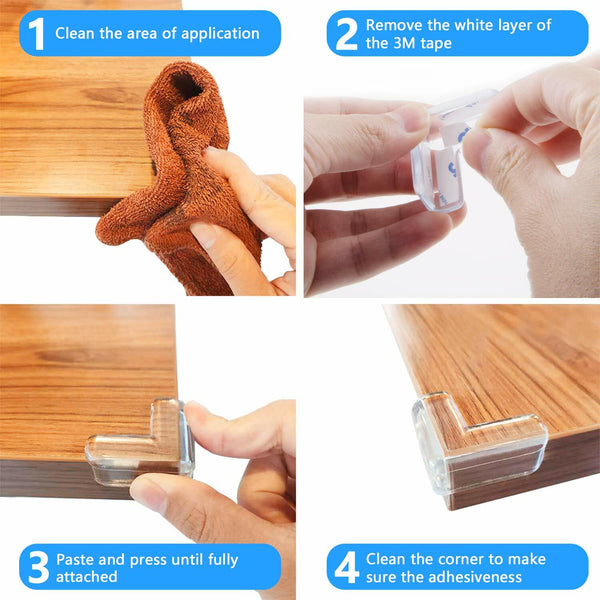 1 Clean the area of application

2 Remove the white layer of the 3M tape

3 Paste and press until fully attached

4 Clean the corner to make sure the adhesiveness