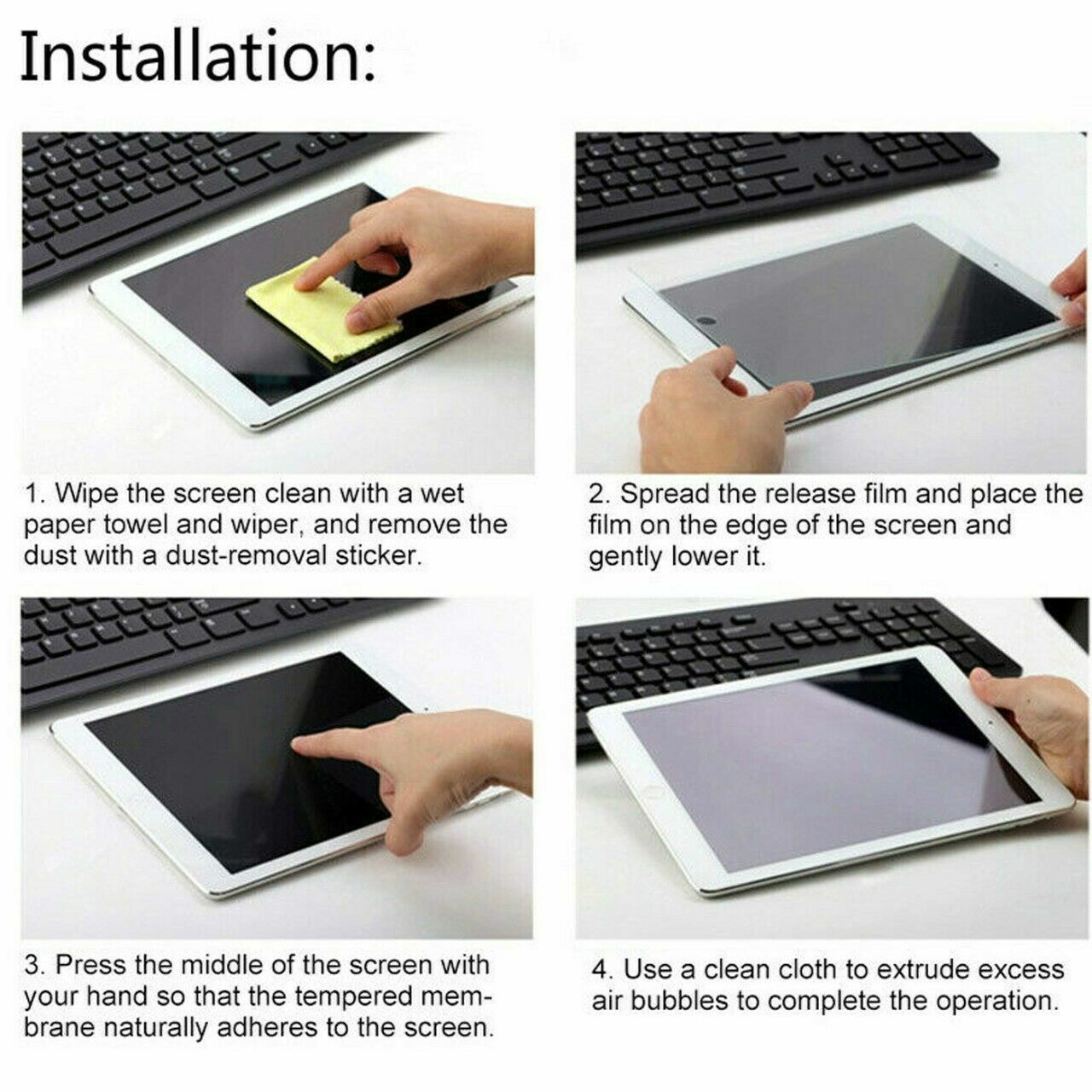 Installation:

1. Wipe the screen clean with a wet paper towel and wiper, and remove the dust with a dust-removal sticker.

2. Spread the release film and place the film on the edge of the screen and gently lower it.

3. Press the middle of the screen with your hand so that the tempered membrane naturally adheres to the screen.

4. Use a clean cloth to extrude excess air bubbles to complete the operation.