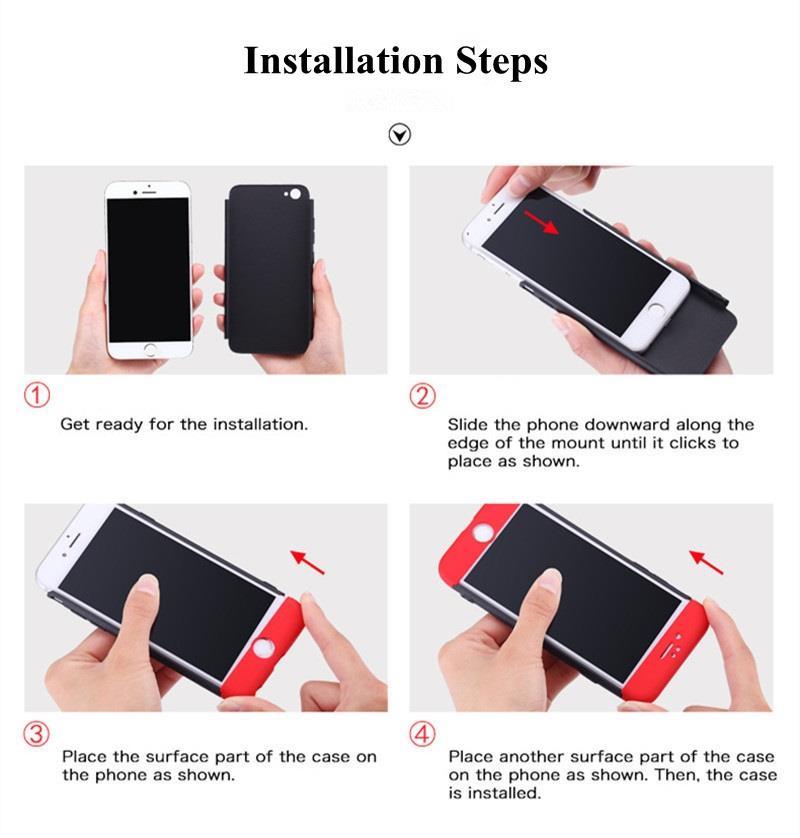 Installation Steps

①
Get ready for the installation.

②
Slide the phone downward along the edge of the mount until it clicks to place as shown.

③
Place the surface part of the case on the phone as shown.

④
Place another surface part of the case on the phone as shown. Then, the case is installed.