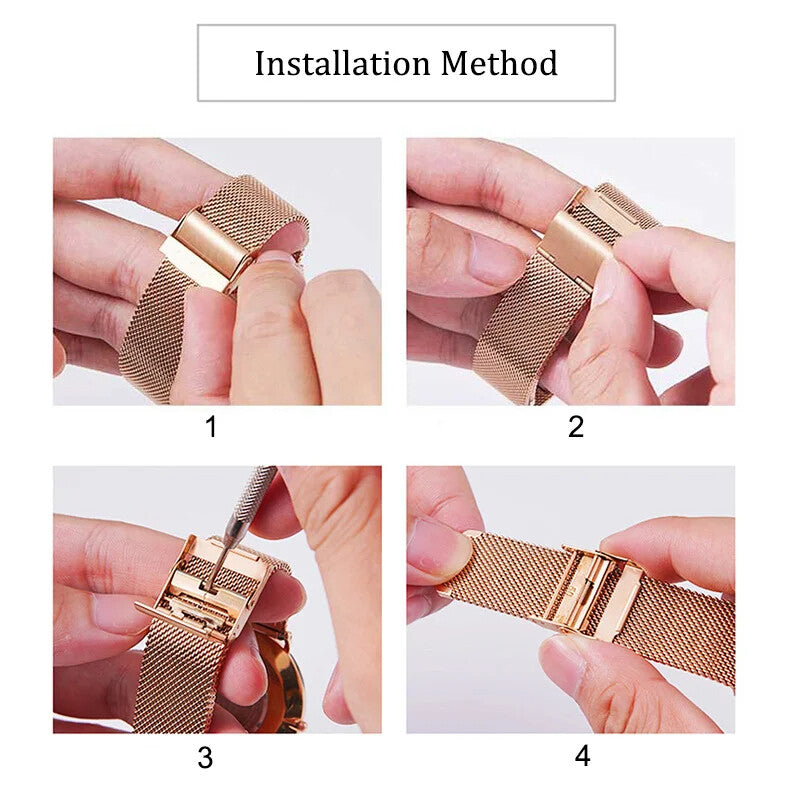 Installation Method

1

2

3

4