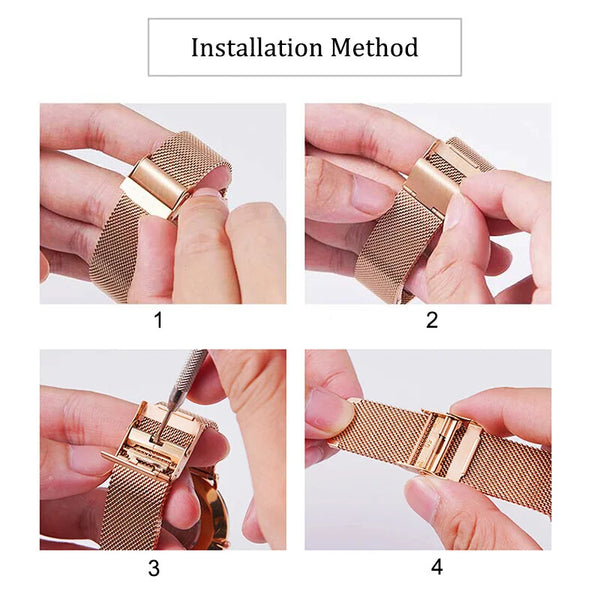 Installation Method

1

2

3

4