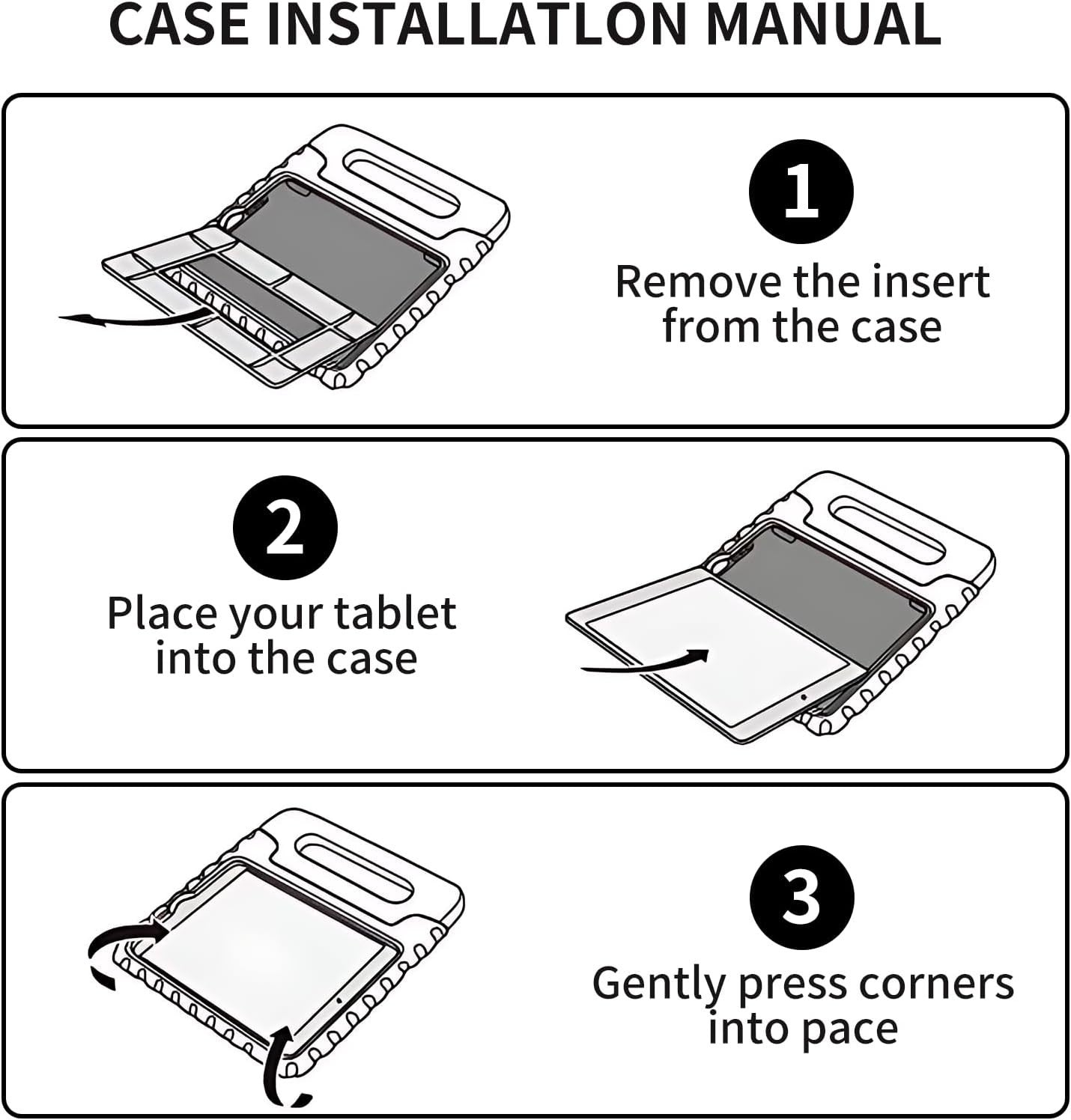 CASE INSTALLATLON MANUAL

1

Remove the insert from the case

2

Place your tablet into the case

3

Gently press corners into pace